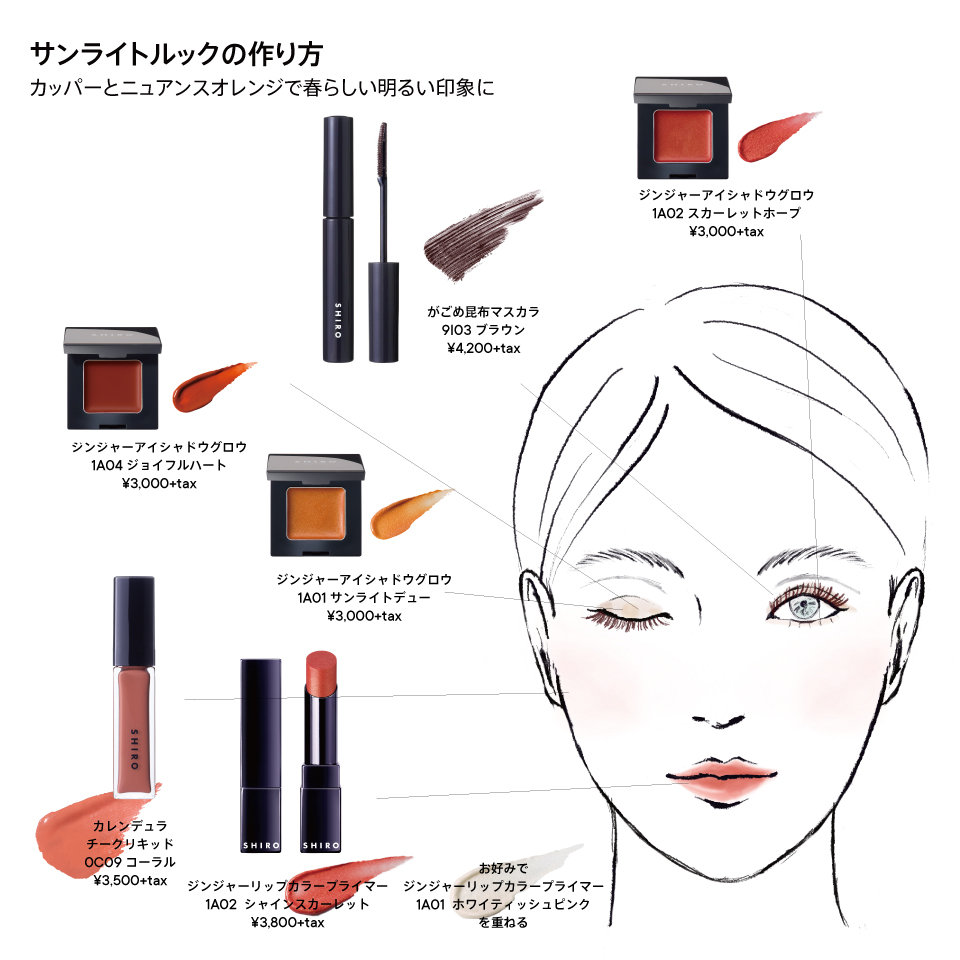 サンライトルックの作り方
カッパーとニュアンスオレンジで春らしい明るい印象に

SHIRO

ジンジャーアイシャドウグロウ
1A02 スカーレットホープ
¥3,000+tax

SHIRO

がごめ昆布マスカラ
9I03 ブラウン
¥4,200+tax

SHIRO

ジンジャーアイシャドウグロウ
1A04 ジョイフルハート
¥3,000+tax

SHIRO

ジンジャーアイシャドウグロウ
1A01 サンライトデュー
¥3,000+tax

SHIRO

カレンデュラ
チークリキッド
0C09 コーラル
¥3,500+tax

SHIRO SHIRO

ジンジャーリップカラープライマー
1A02 シャインスカーレット
¥3,800+tax

お好みで
ジンジャーリップカラープライマー
1A01 ホワイティッシュピンク
を重ねる