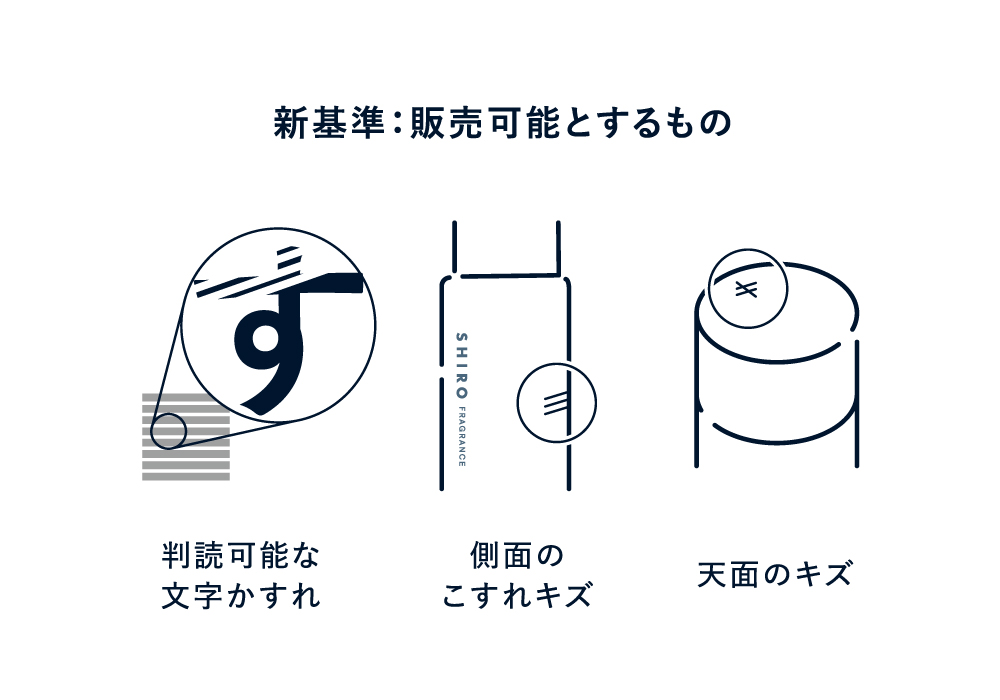 新基準：販売可能とするもの

す

SHIRO FRAGRANCE

判読可能な
文字かすれ

側面の
こすれキズ

天面のキズ